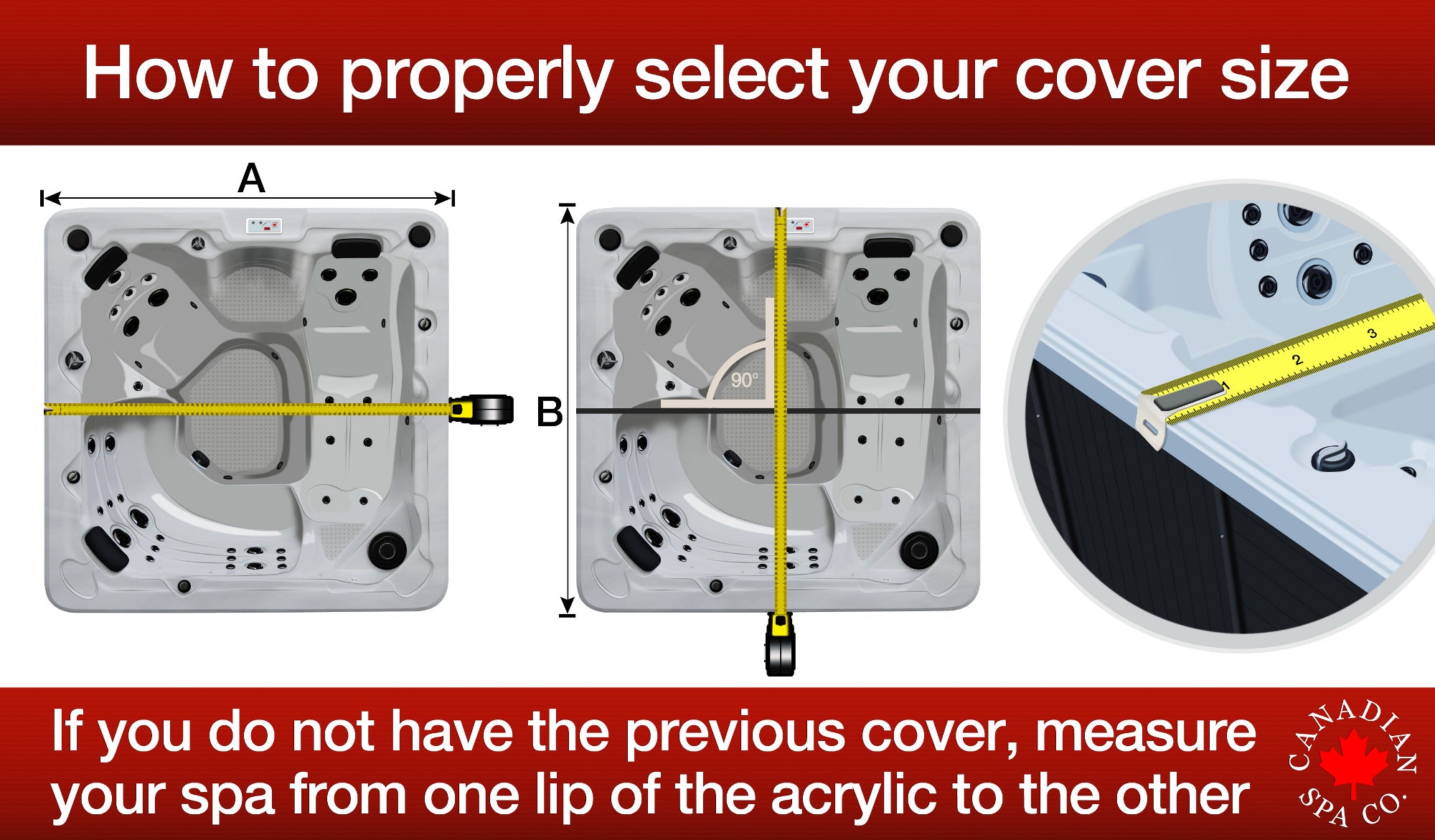 How to properly select your cover size

A

B

90°

1 2 3

If you do not have the previous cover, measure your spa from one lip of the acrylic to the other

CANADIAN SPA CO.